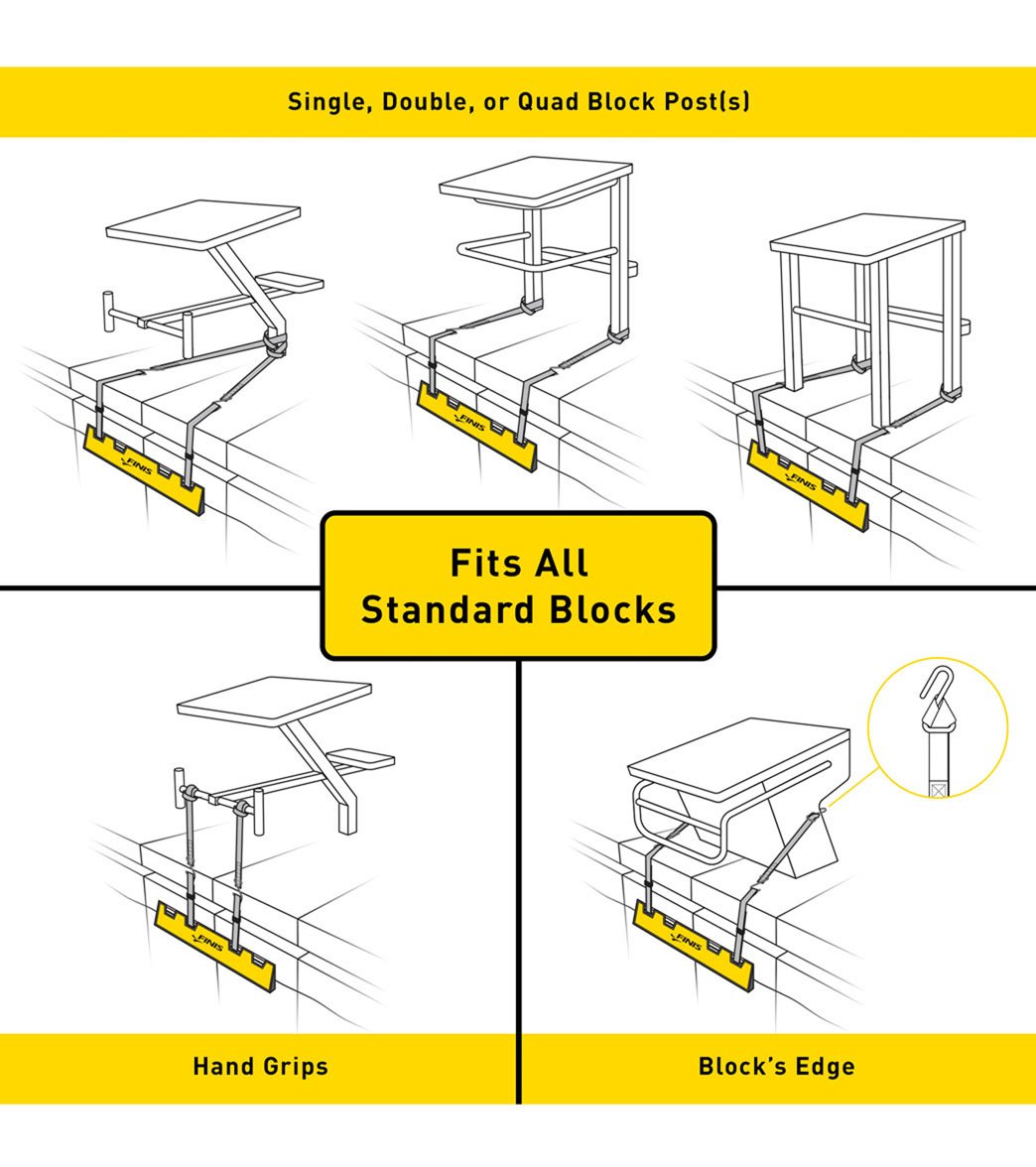 Single, Double, or Quad Block Post(s)

FINIS

FINIS

FINIS

Fits All Standard Blocks

FINIS

FINIS

Hand Grips

Block's Edge